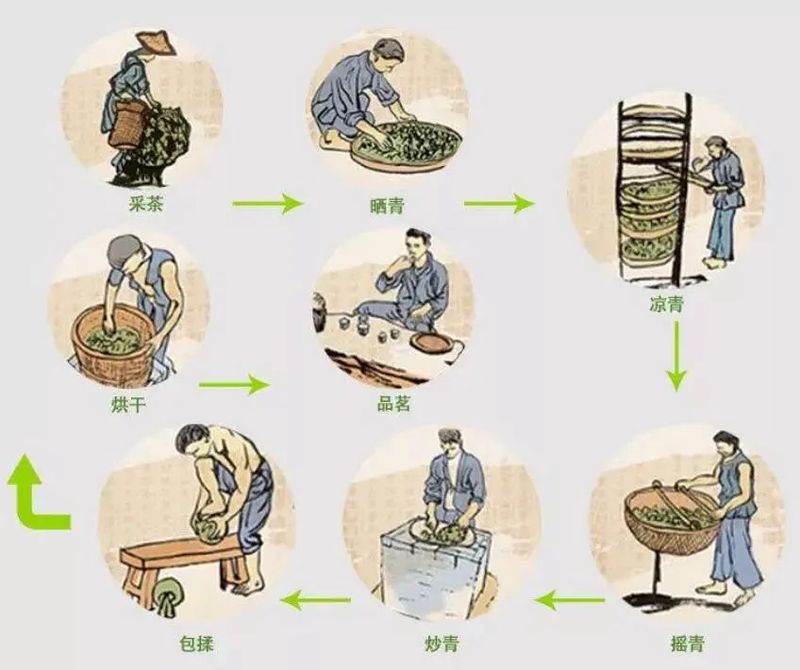 采茶

晒青

凉青

烘干

品茗

包揉

炒青

摇青