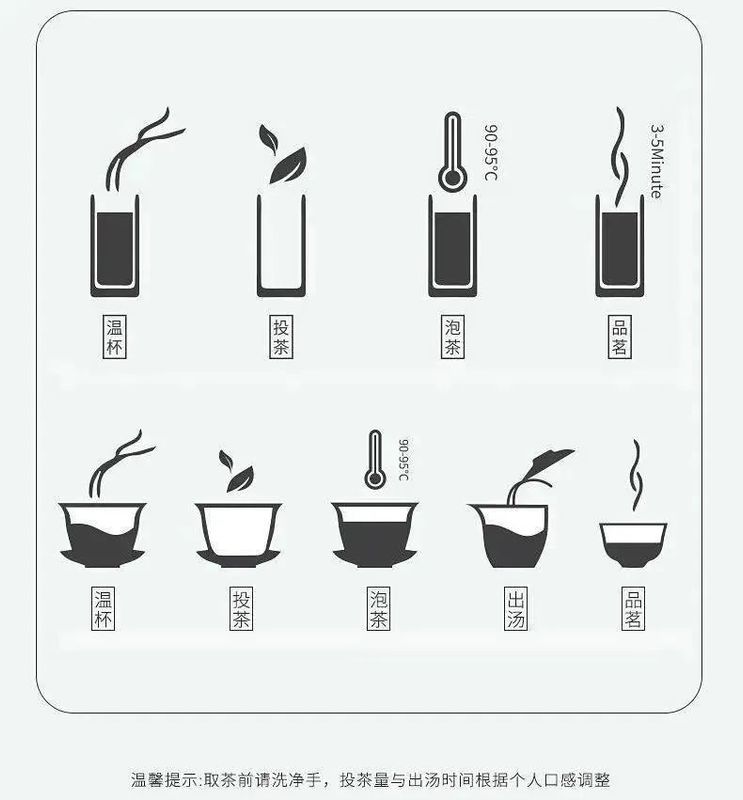 90-95°C

3-5Minute

温杯

投茶

泡茶

品茗

90-95°C

温杯

投茶

泡茶

出汤

品茗

温馨提示:取茶前请洗净手，投茶量与出汤时间根据个人口感调整